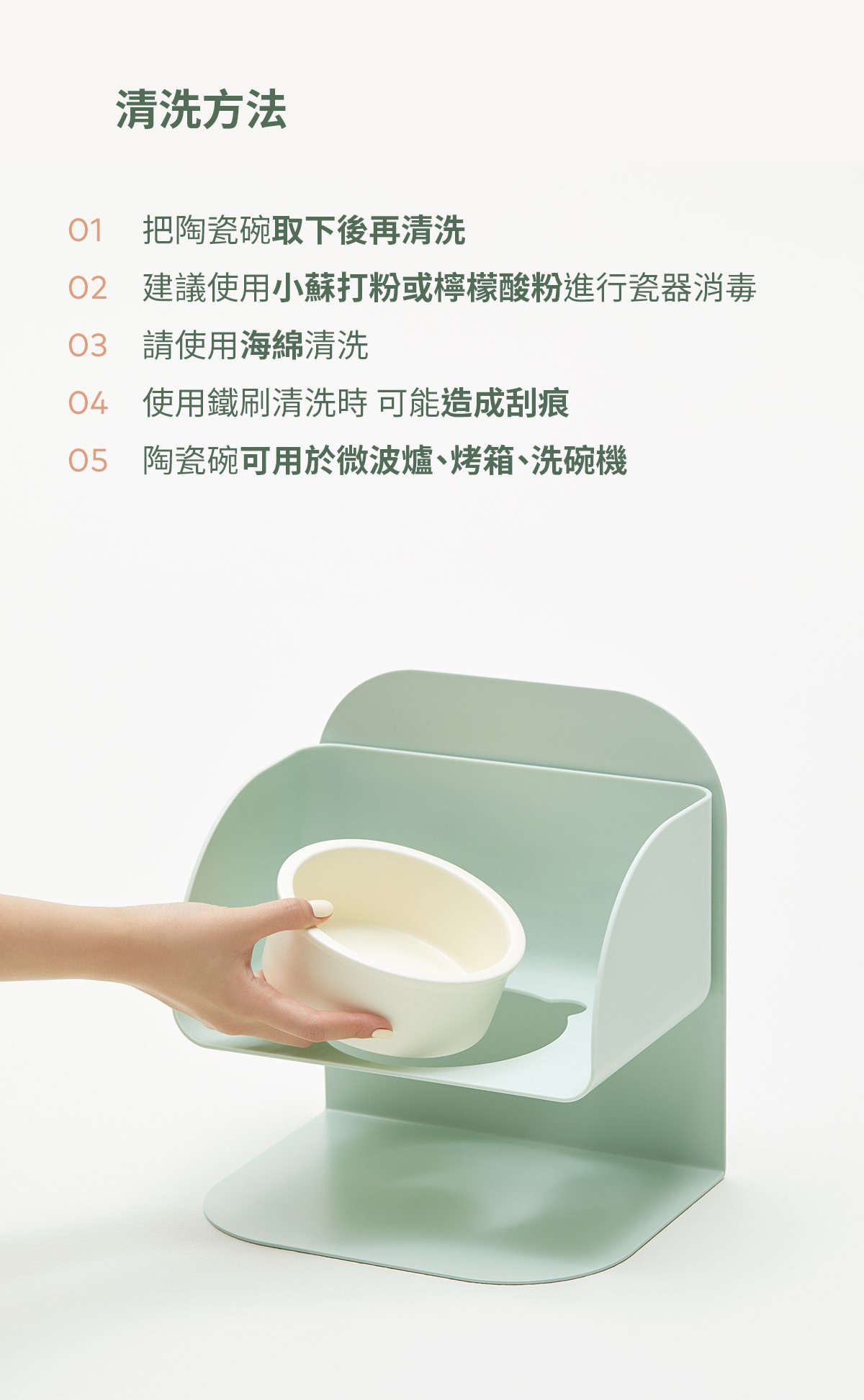 清洗方法

01 把陶瓷碗取下後再清洗

02 建議使用小蘇打粉或檸檬酸粉進行瓷器消毒

03 請使用海綿清洗

04 使用鐵刷清洗時 可能造成刮痕

05 陶瓷碗可用於微波爐、烤箱、洗碗機